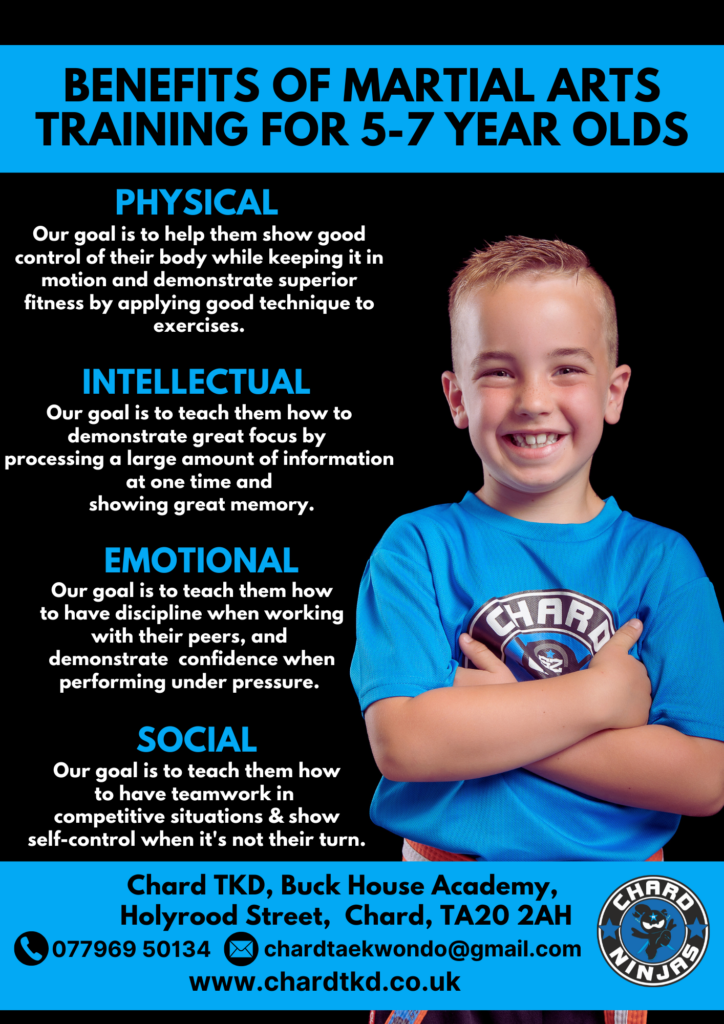 BENEFITS OF MARTIAL ARTS TRAINING FOR 5-7 YEAR OLDS

PHYSICAL
Our goal is to help them show good control of their body while keeping it in motion and demonstrate superior fitness by applying good technique to exercises.

INTELLECTUAL
Our goal is to teach them how to demonstrate great focus by processing a large amount of information at one time and showing great memory.

EMOTIONAL
Our goal is to teach them how to have discipline when working with their peers, and demonstrate confidence when performing under pressure.

SOCIAL
Our goal is to teach them how to have teamwork in competitive situations & show self-control when it's not their turn.

CHARD

Chard TKD, Buck House Academy, Holyrood Street, Chard, TA20 2AH
077969 50134 chardtaekwondo@gmail.com
www.chardtkd.co.uk

CHARD NINJAS