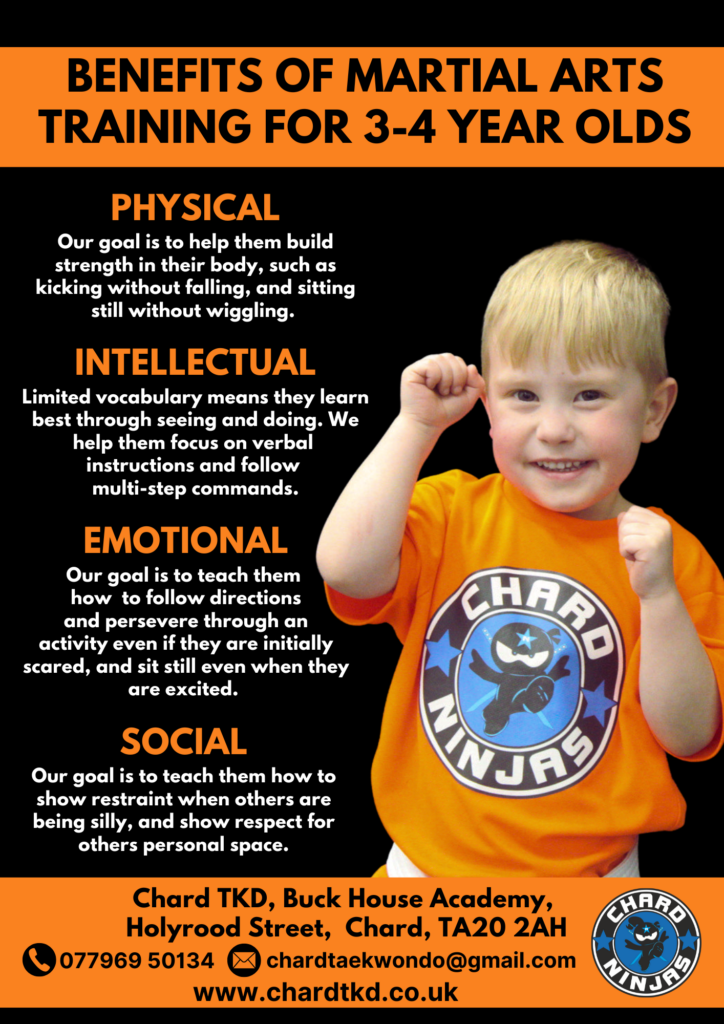 BENEFITS OF MARTIAL ARTS TRAINING FOR 3-4 YEAR OLDS

PHYSICAL

Our goal is to help them build strength in their body, such as kicking without falling, and sitting still without wiggling.

INTELLECTUAL

Limited vocabulary means they learn best through seeing and doing. We help them focus on verbal instructions and follow multi-step commands.

EMOTIONAL

Our goal is to teach them how to follow directions and persevere through an activity even if they are initially scared, and sit still even when they are excited.

SOCIAL

Our goal is to teach them how to show restraint when others are being silly, and show respect for others personal space.

CHARD NINJAS

Chard TKD, Buck House Academy, Holyrood Street, Chard, TA20 2AH

077969 50134 chardtaekwondo@gmail.com

www.chardtkd.co.uk

CHARD NINJAS