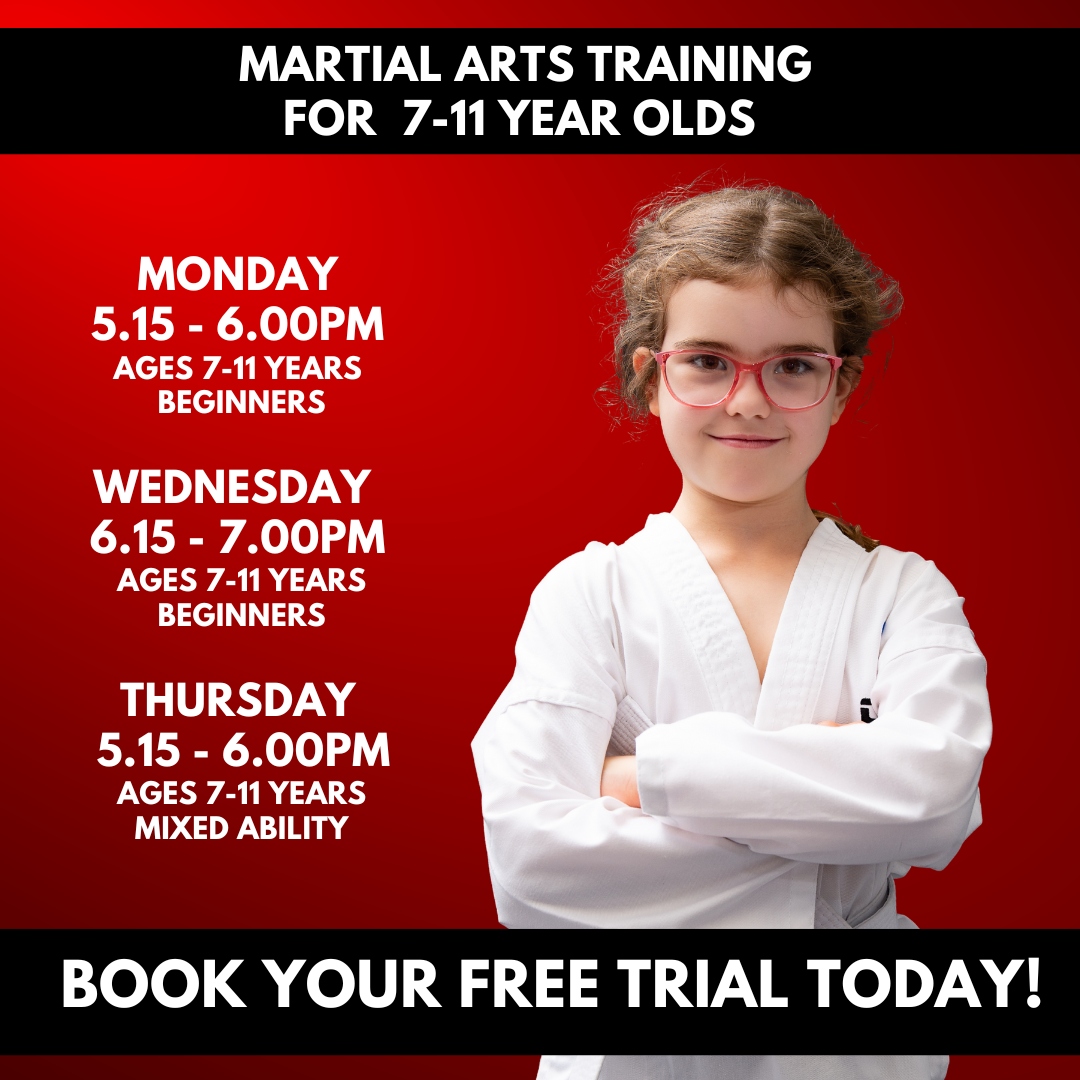 MARTIAL ARTS TRAINING
FOR 7-11 YEAR OLDS

MONDAY
5.15 - 6.00PM
AGES 7-11 YEARS
BEGINNERS

WEDNESDAY
6.15 - 7.00PM
AGES 7-11 YEARS
BEGINNERS

THURSDAY
5.15 - 6.00PM
AGES 7-11 YEARS
MIXED ABILITY

BOOK YOUR FREE TRIAL TODAY!