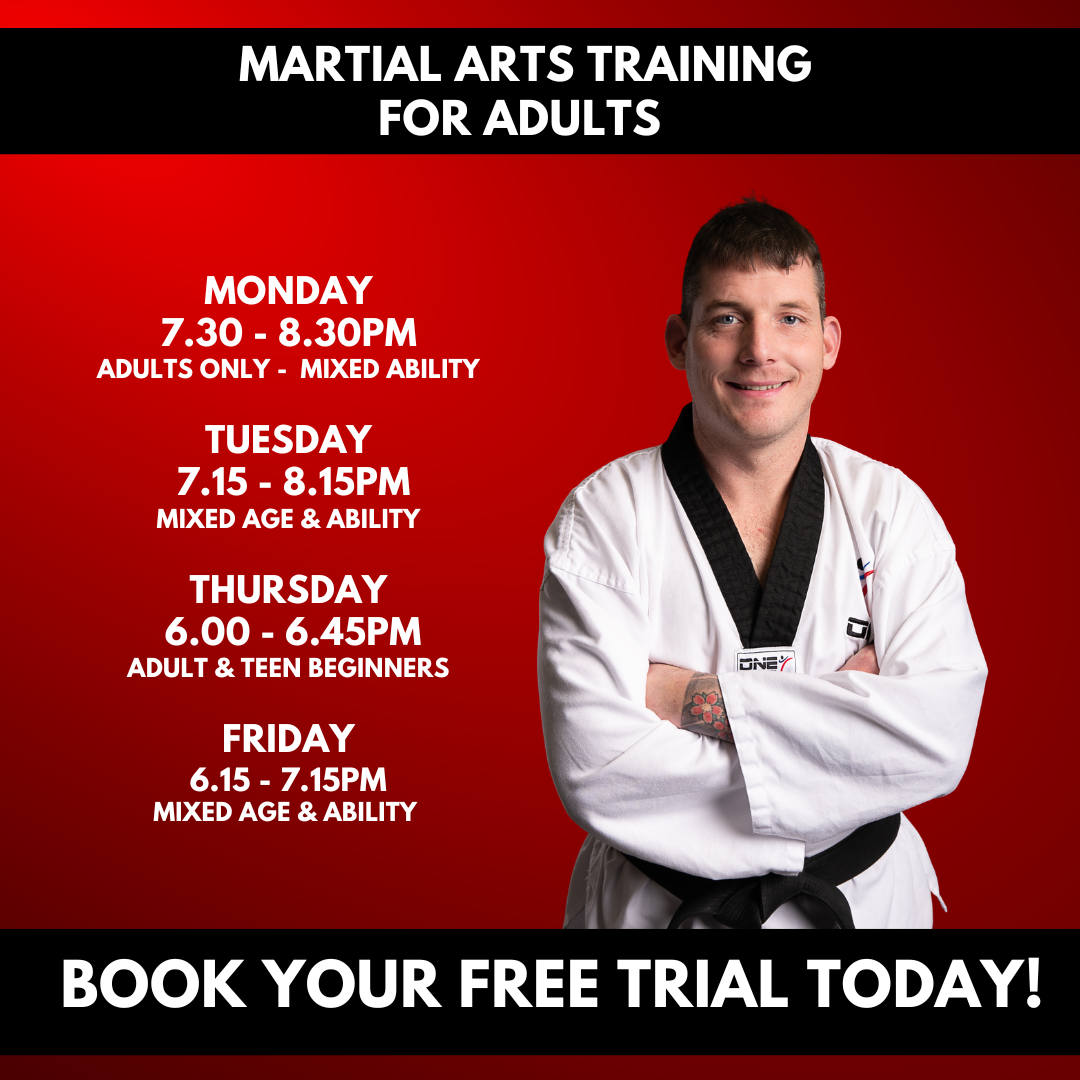 MARTIAL ARTS TRAINING
FOR ADULTS

MONDAY
7.30 - 8.30PM
ADULTS ONLY - MIXED ABILITY

TUESDAY
7.15 - 8.15PM
MIXED AGE & ABILITY

THURSDAY
6.00 - 6.45PM
ADULT & TEEN BEGINNERS

FRIDAY
6.15 - 7.15PM
MIXED AGE & ABILITY

ONE

BOOK YOUR FREE TRIAL TODAY!